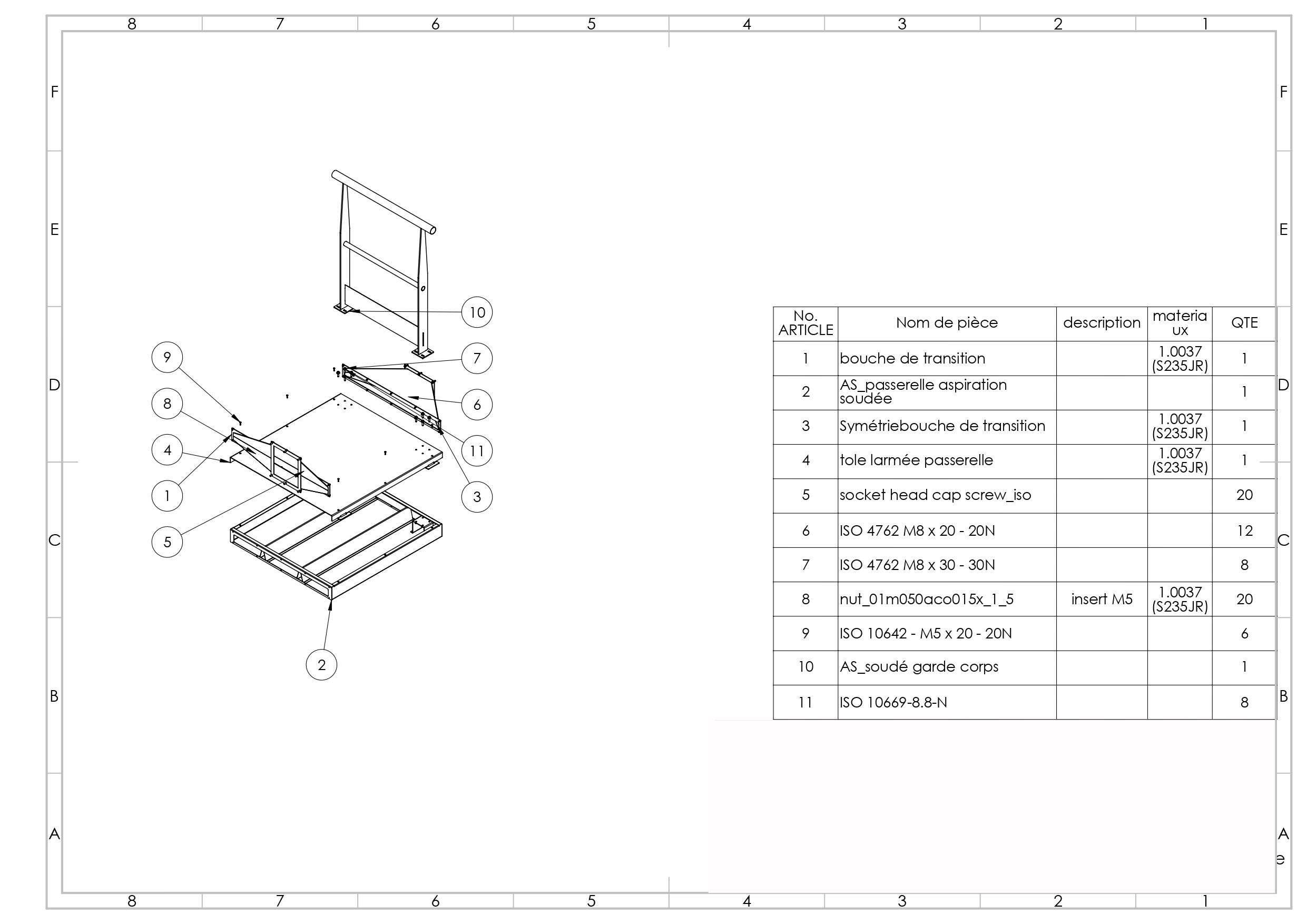 8 7 6 5 4 3 2 1

F

E

D

C

B

A

10

9

7

8

6

4

11

1

3

5

2

| No. ARTICLE | Nom de pièce | description | materiaux | QTE |
|---|---|---|---|---|
| 1 | bouche de transition | | 1.0037 (S235JR) | 1 |
| 2 | AS_passerelle aspiration soudée | | | 1 |
| 3 | Symétriebouche de transition | | 1.0037 (S235JR) | 1 |
| 4 | tole larmée passerelle | | 1.0037 (S235JR) | 1 |
| 5 | socket head cap screw_iso | | | 20 |
| 6 | ISO 4762 M8 x 20 - 20N | | | 12 |
| 7 | ISO 4762 M8 x 30 - 30N | | | 8 |
| 8 | nut_01m050aco015x_1_5 | insert M5 | 1.0037 (S235JR) | 20 |
| 9 | ISO 10642 - M5 x 20 - 20N | | | 6 |
| 10 | AS_soudé garde corps | | | 1 |
| 11 | ISO 10669-8.8-N | | | 8 |

F

E

D

C

B

A

e

8 7 6 5 4 3 2 1